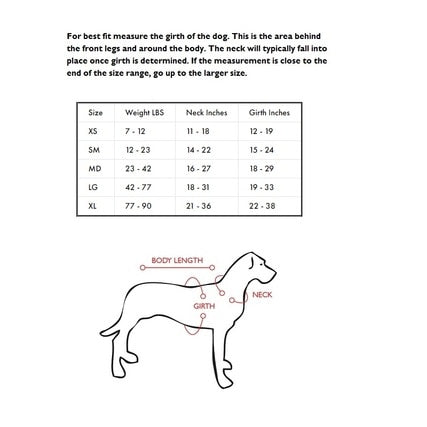 For best fit measure the girth of the dog. This is the area behind the front legs and around the body. The neck will typically fall into place once girth is determined. If the measurement is close to the end of the size range, go up to the larger size.

| Size | Weight LBS | Neck Inches | Girth Inches |
|---|---|---|---|
| XS | 7 - 12 | 11 - 18 | 12 - 19 |
| SM | 12 - 23 | 14 - 22 | 15 - 24 |
| MD | 23 - 42 | 16 - 27 | 18 - 29 |
| LG | 42 - 77 | 18 - 31 | 19 - 33 |
| XL | 77 - 90 | 21 - 36 | 22 - 38 |

BODY LENGTH
NECK
GIRTH